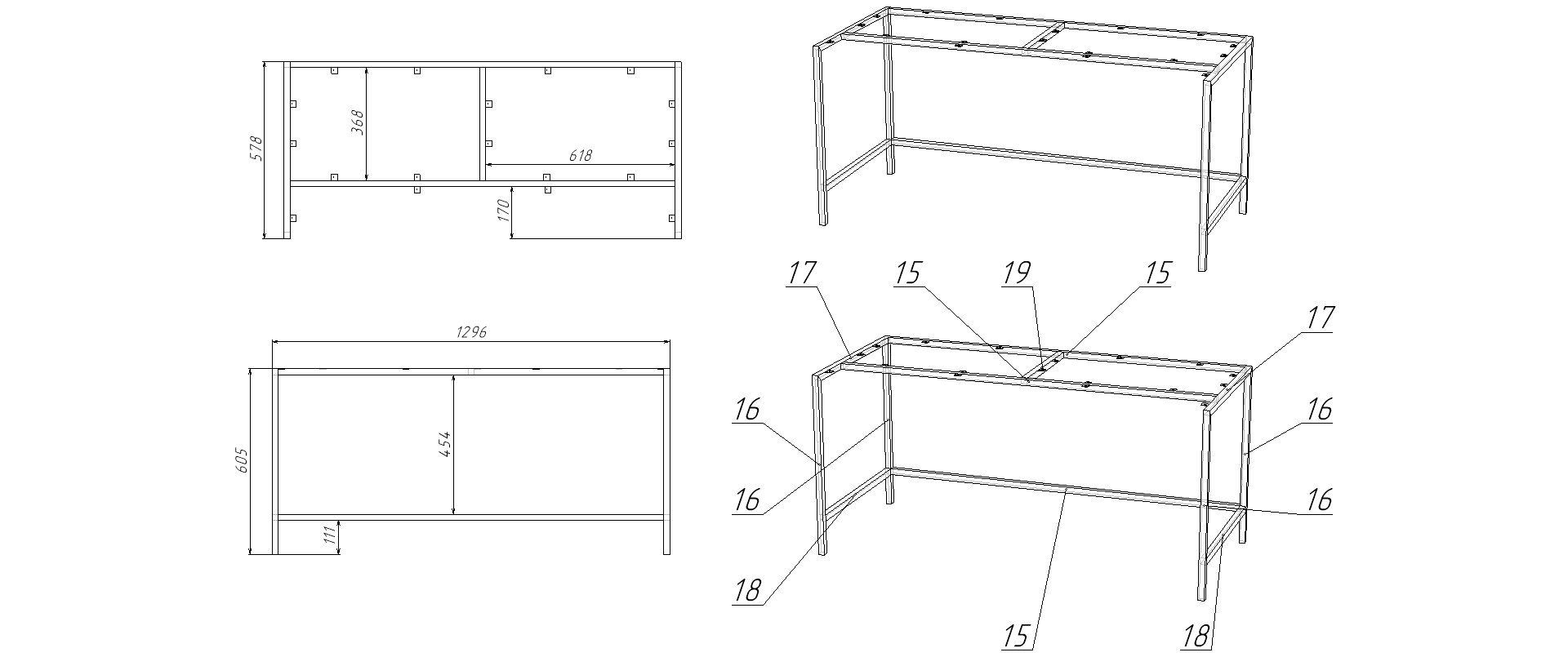 578
368
618
170
1296
605
454
111
17
15
19
15
17
16
16
16
16
18
15
18