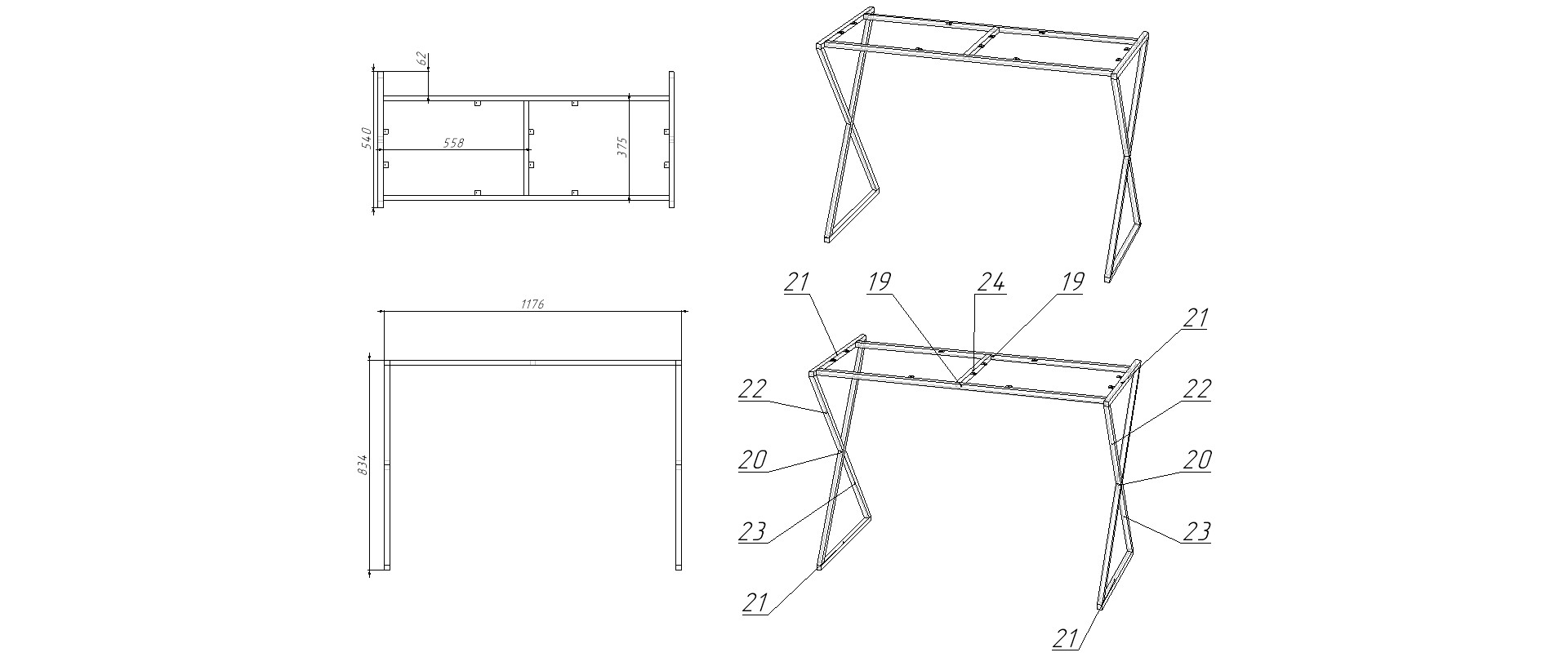 62
540
558
375

1176
834

21
19
24
19
21
22
22
20
20
23
23
21
21